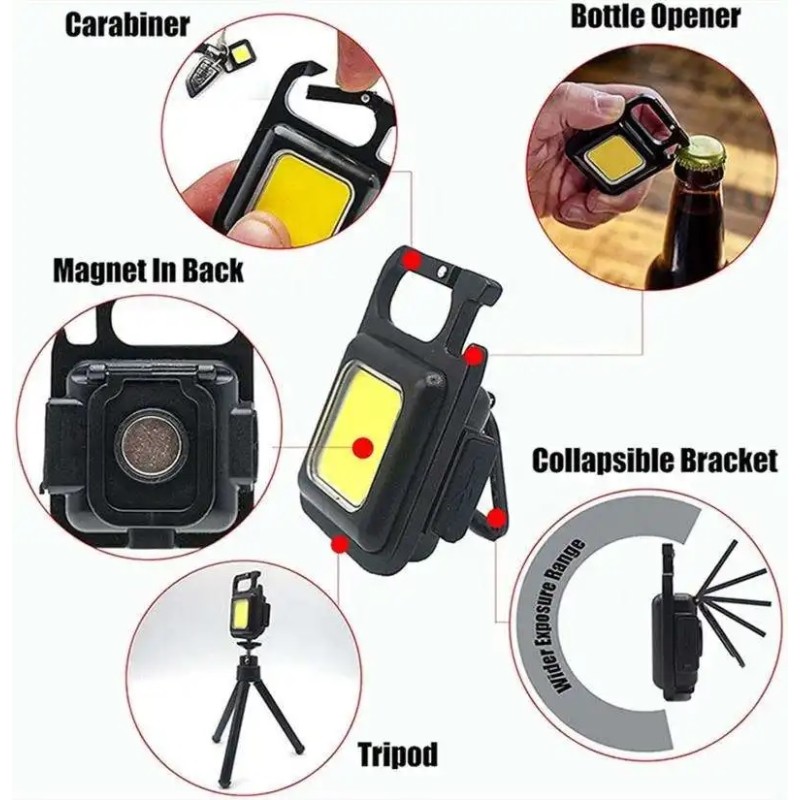 Carabiner

Bottle Opener

Magnet In Back

Collapsible Bracket

Wider Exposure Range

Tripod