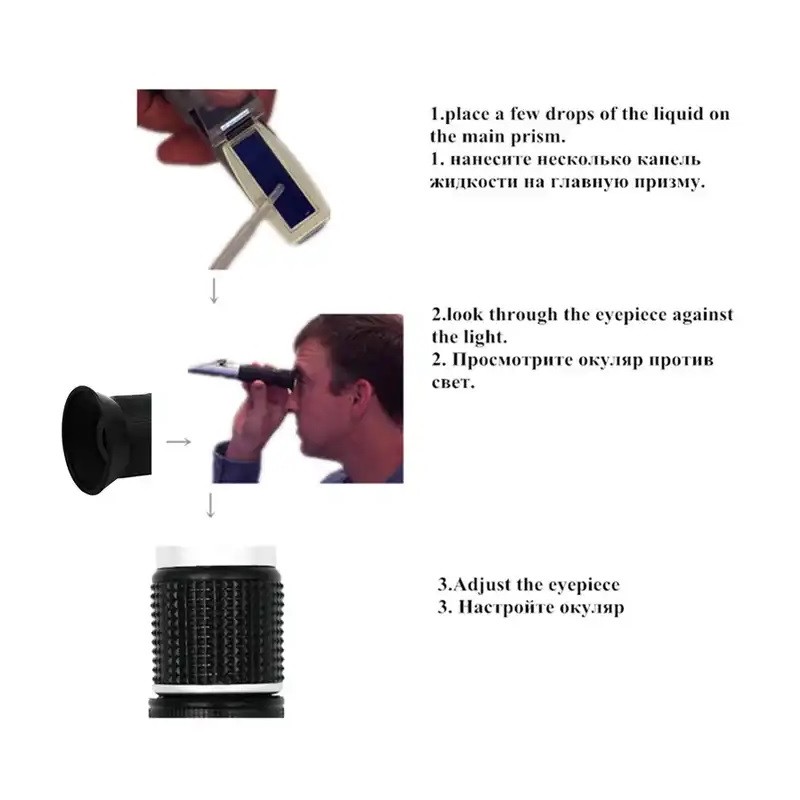 1.place a few drops of the liquid on the main prism.
1. нанесите несколько капель жидкости на главную призму.

2.look through the eyepiece against the light.
2. Просмотрите окуляр против свет.

3.Adjust the eyepiece
3. Настройте окуляр