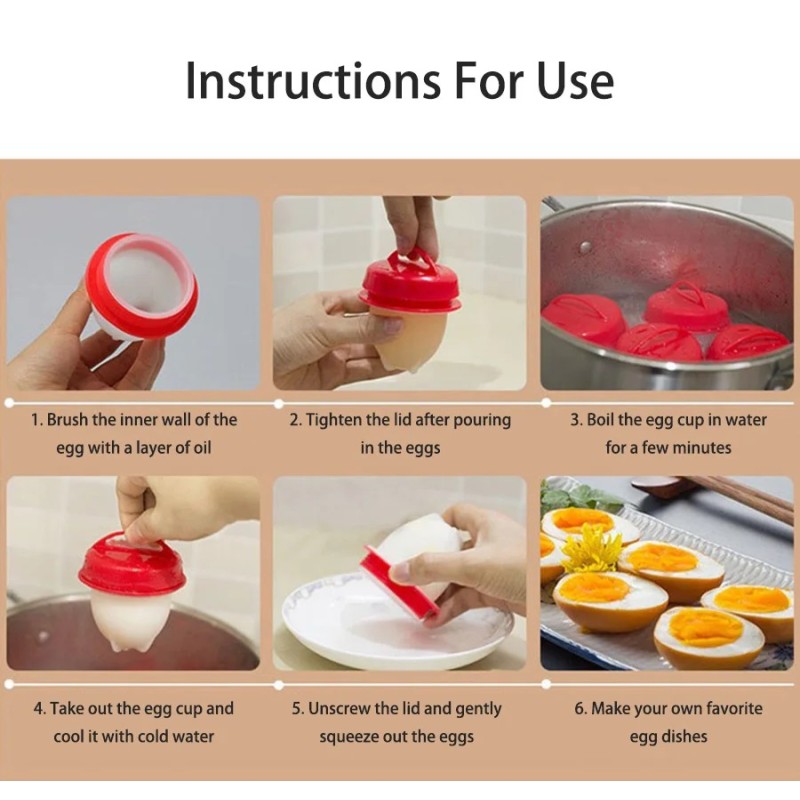 Instructions For Use

1. Brush the inner wall of the egg with a layer of oil

2. Tighten the lid after pouring in the eggs

3. Boil the egg cup in water for a few minutes

4. Take out the egg cup and cool it with cold water

5. Unscrew the lid and gently squeeze out the eggs

6. Make your own favorite egg dishes