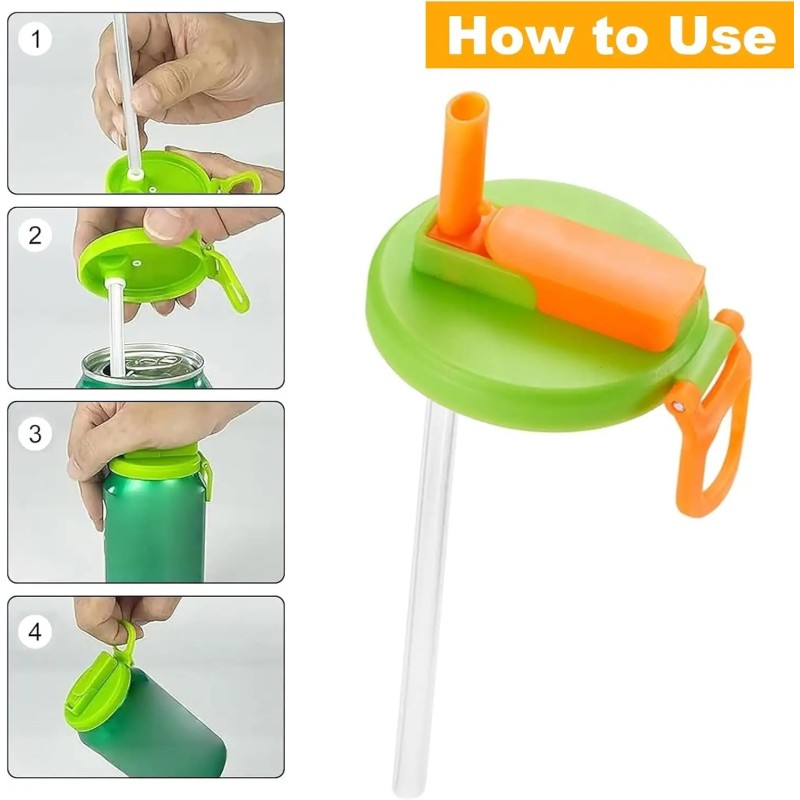 How to Use

1

2

3

4