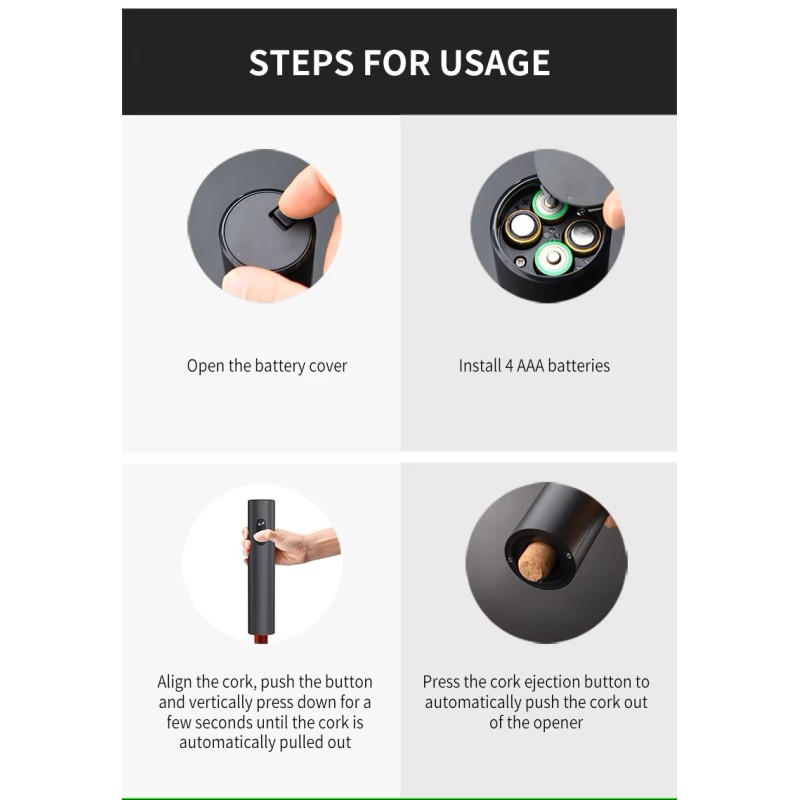 STEPS FOR USAGE

Open the battery cover

Install 4 AAA batteries

Align the cork, push the button and vertically press down for a few seconds until the cork is automatically pulled out

Press the cork ejection button to automatically push the cork out of the opener