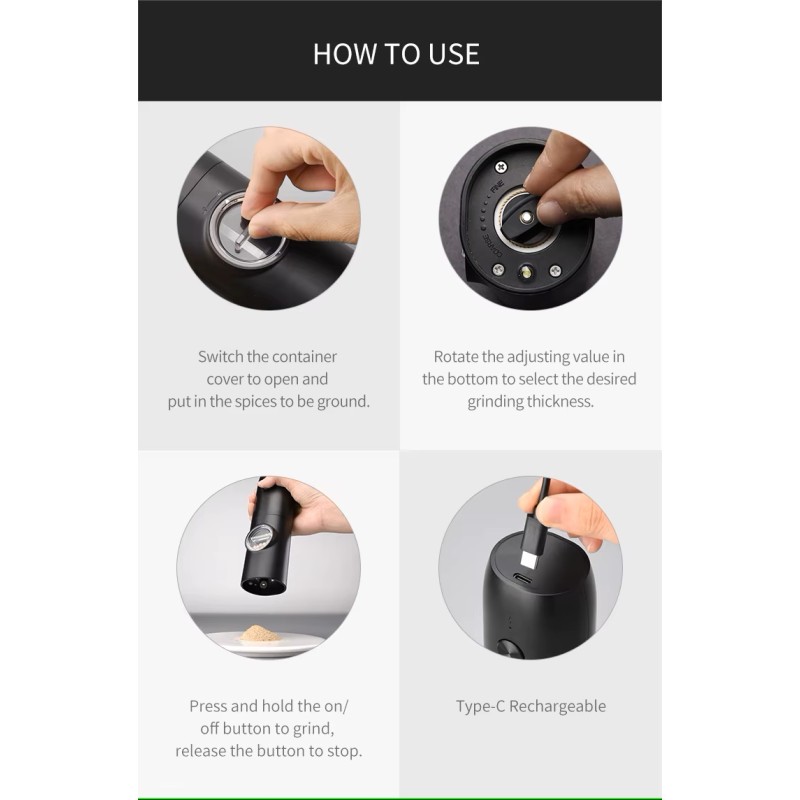 HOW TO USE

FINE
COARSE

Switch the container cover to open and put in the spices to be ground.

Rotate the adjusting value in the bottom to select the desired grinding thickness.

Press and hold the on/off button to grind, release the button to stop.

Type-C Rechargeable