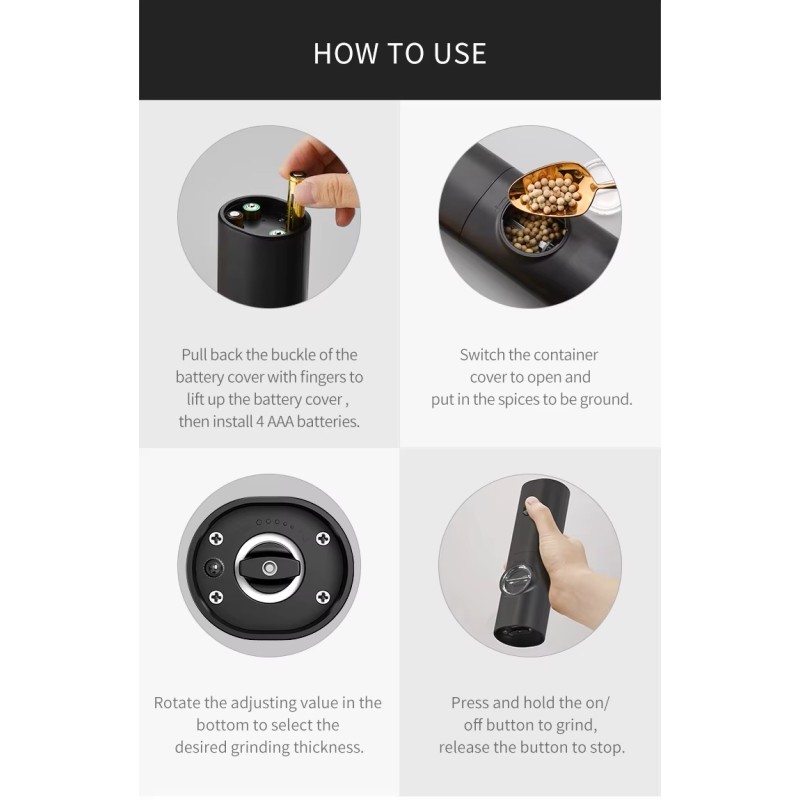 HOW TO USE

Pull back the buckle of the battery cover with fingers to lift up the battery cover , then install 4 AAA batteries.

Switch the container cover to open and put in the spices to be ground.

Rotate the adjusting value in the bottom to select the desired grinding thickness.

Press and hold the on/ off button to grind, release the button to stop.