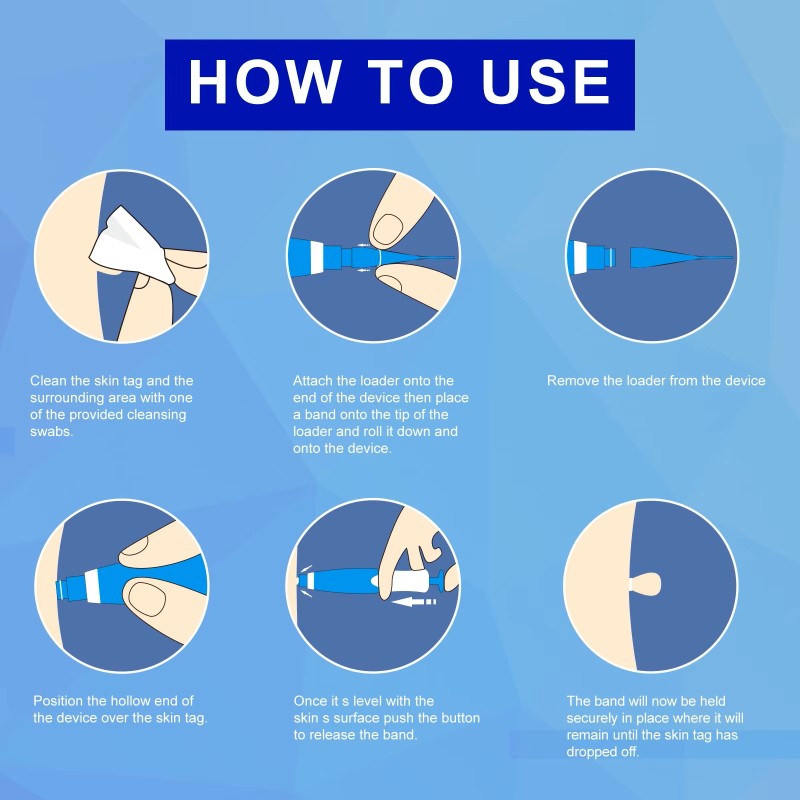 HOW TO USE

Clean the skin tag and the surrounding area with one of the provided cleansing swabs.

Attach the loader onto the end of the device then place a band onto the tip of the loader and roll it down and onto the device.

Remove the loader from the device

Position the hollow end of the device over the skin tag.

Once it s level with the skin s surface push the button to release the band.

The band will now be held securely in place where it will remain until the skin tag has dropped off.