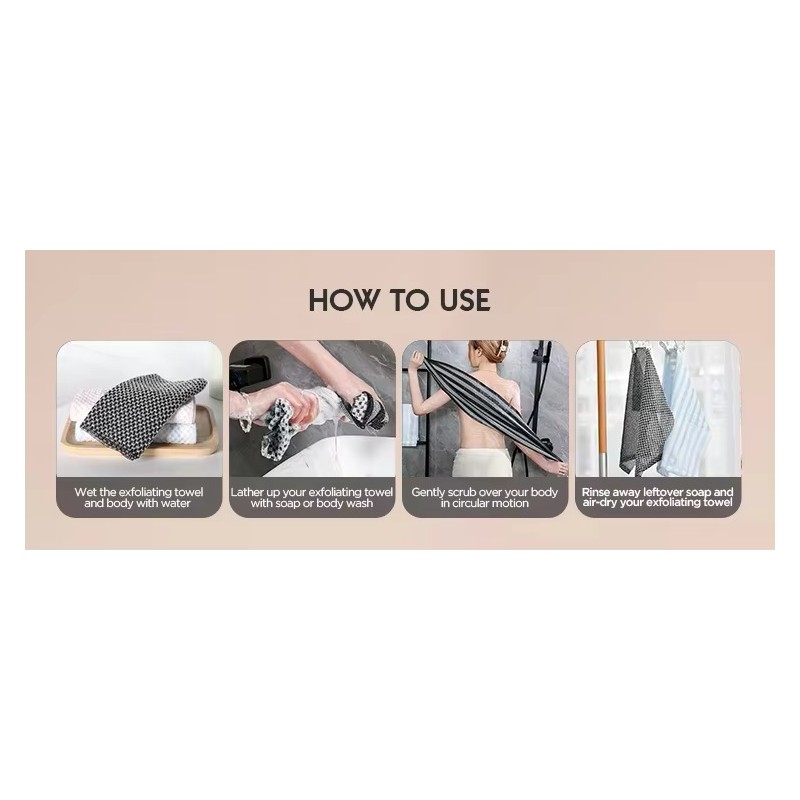 HOW TO USE

Wet the exfoliating towel and body with water

Lather up your exfoliating towel with soap or body wash

Gently scrub over your body in circular motion

Rinse away leftover soap and air-dry your exfoliating towel